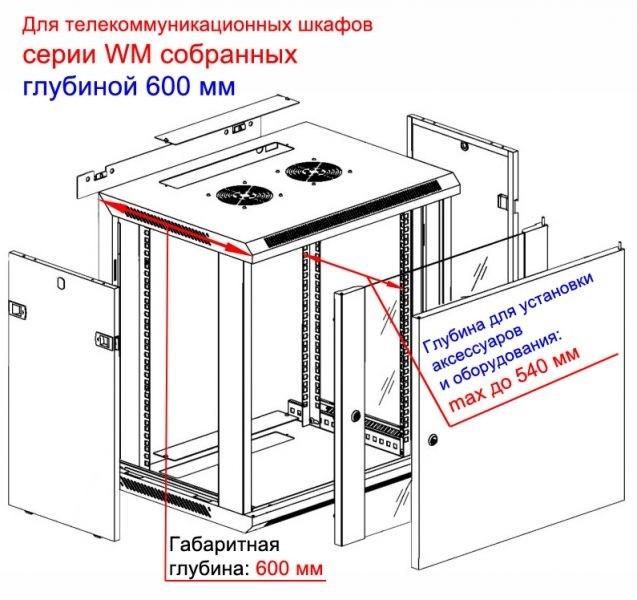 Для телекоммуникационных шкафов
серии WM собранных
глубиной 600 мм

Глубина для установки аксессуаров и оборудования:
max до 540 мм

Габаритная глубина: 600 мм