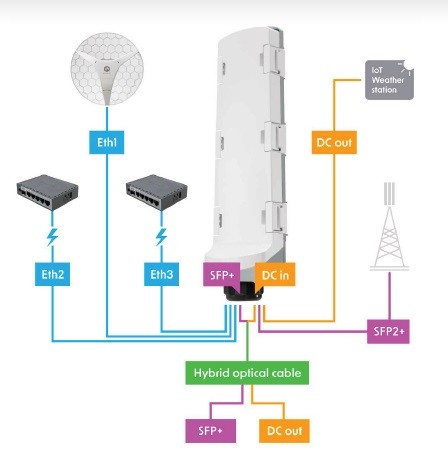 IoT Weather station

Eth1

DC out

Eth2

Eth3

SFP+

DC in

SFP2+

Hybrid optical cable

SFP+

DC out