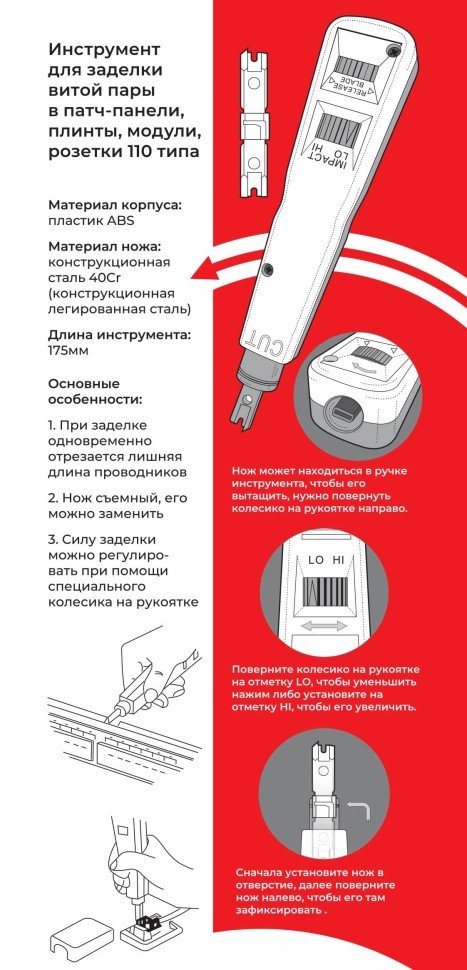 Инструмент для заделки витой пары в патч-панели, плинты, модули, розетки 110 типа

Материал корпуса:
пластик ABS

Материал ножа:
конструкционная сталь 40Cr (конструкционная легированная сталь)

Длина инструмента:
175мм

Основные особенности:

1. При заделке одновременно отрезается лишняя длина проводников

2. Нож съемный, его можно заменить

3. Силу заделки можно регулировать при помощи специального колесика на рукоятке

RELEASE BLADE

IMPACT
LO HI

CUT

Нож может находиться в ручке инструмента, чтобы его вытащить, нужно повернуть колесико на рукоятке направо.

LO HI

Поверните колесико на рукоятке на отметку LO, чтобы уменьшить нажим либо установите на отметку HI, чтобы его увеличить.

Сначала установите нож в отверстие, далее поверните нож налево, чтобы его там зафиксировать .