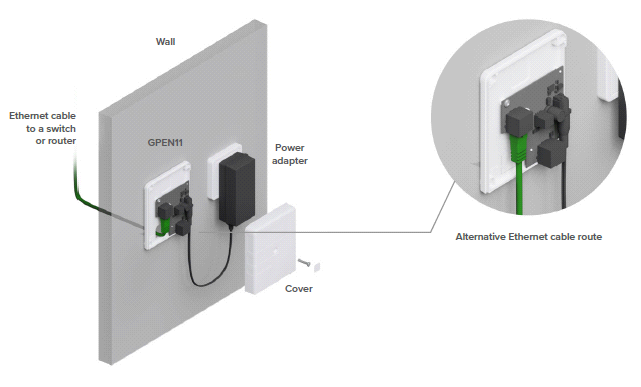 Wall

Ethernet cable to a switch or router

GPEN11

Power adapter

Cover

Alternative Ethernet cable route