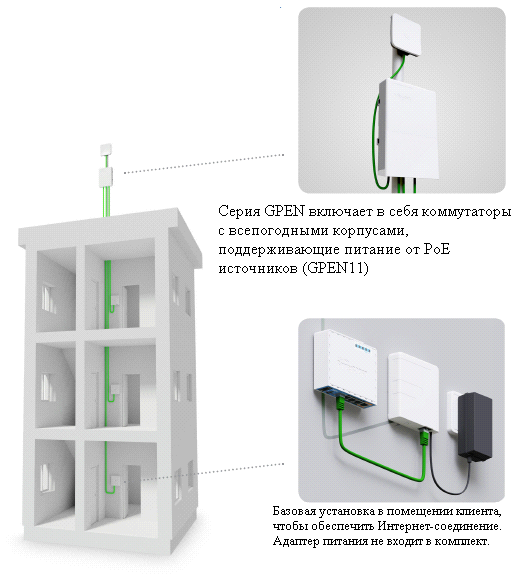 Серия GPEN включает в себя коммутаторы с всепогодными корпусами, поддерживающие питание от PoE источников (GPEN11)

Базовая установка в помещении клиента, чтобы обеспечить Интернет-соединение. Адаптер питания не входит в комплект.